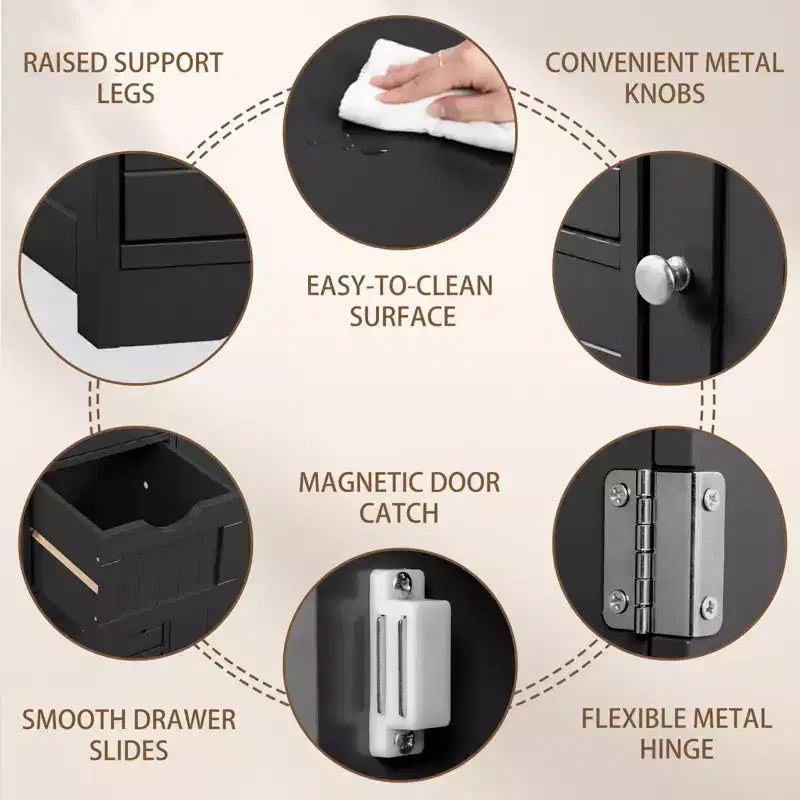 RAISED SUPPORT LEGS

CONVENIENT METAL KNOBS

EASY-TO-CLEAN SURFACE

MAGNETIC DOOR CATCH

SMOOTH DRAWER SLIDES

FLEXIBLE METAL HINGE