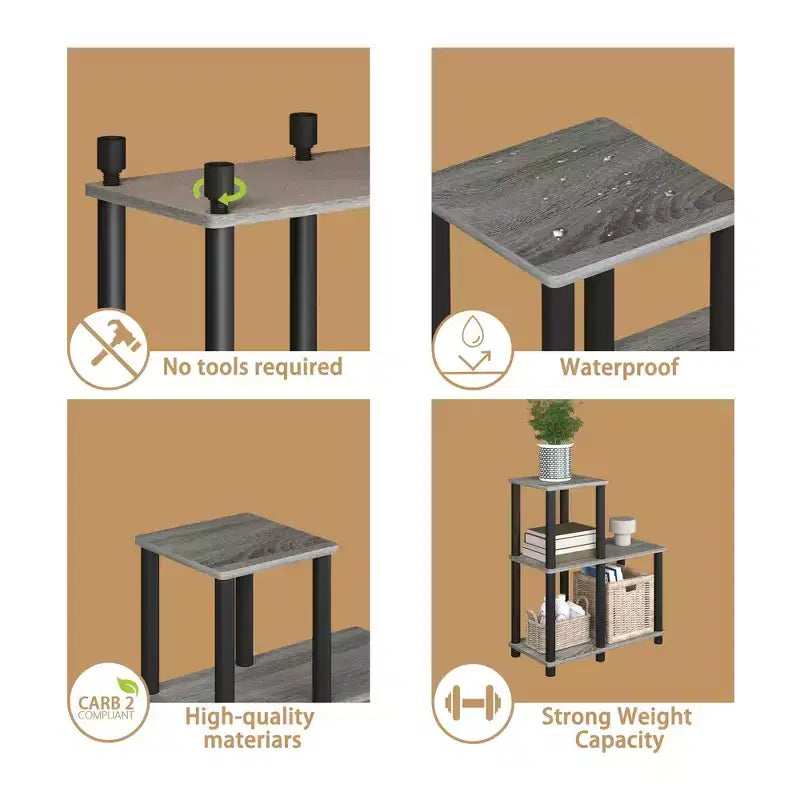 No tools required

Waterproof

CARB 2 COMPLIANT

High-quality materiars

Strong Weight Capacity