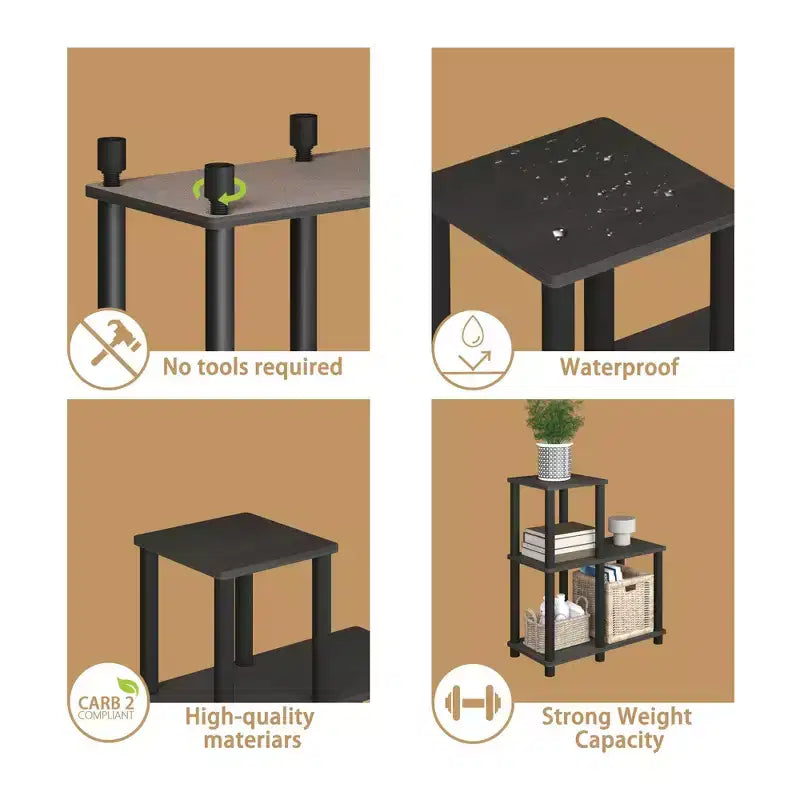 No tools required

Waterproof

CARB 2 COMPLIANT

High-quality materiars

Strong Weight Capacity